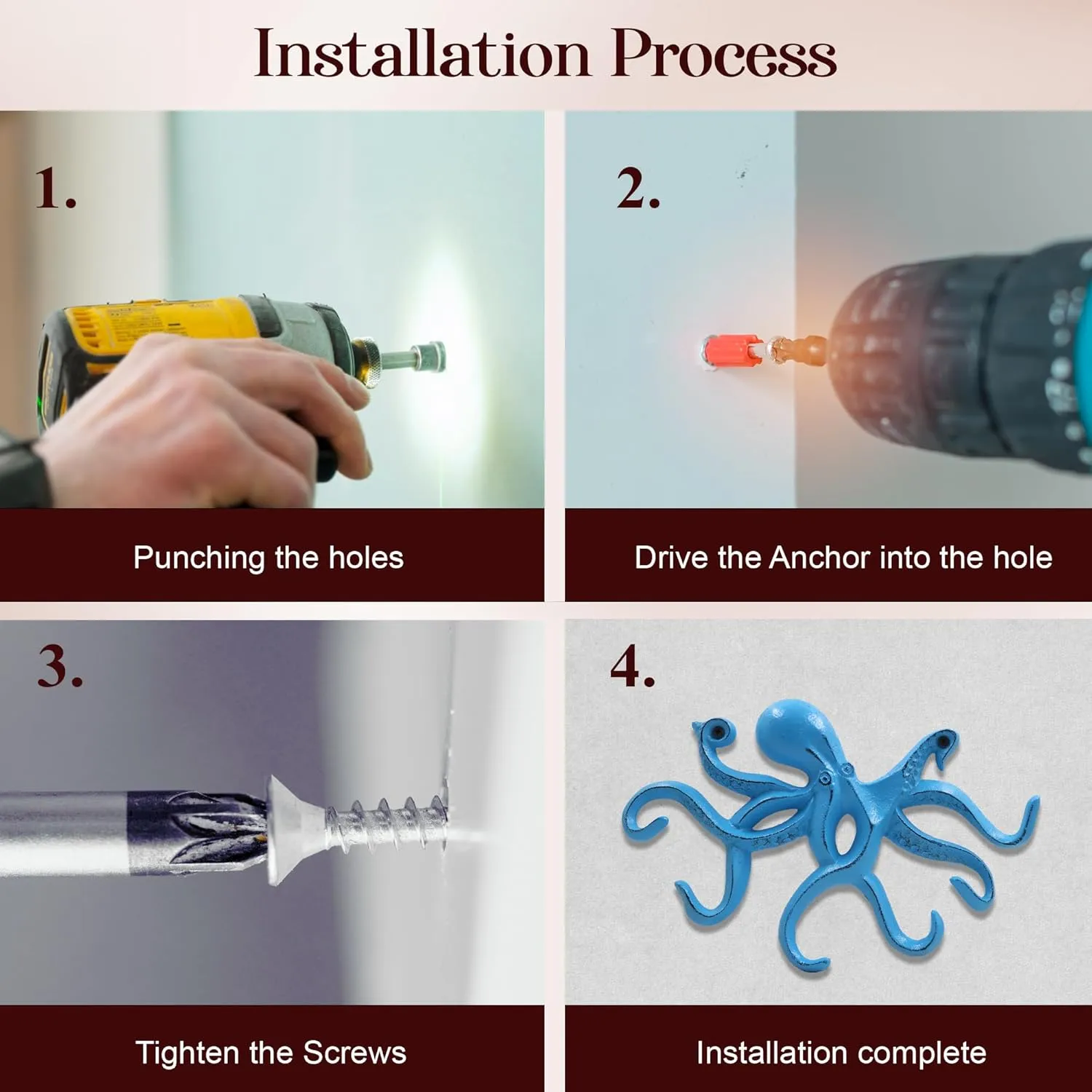 Installation Process

1.

Punching the holes

2.

Drive the Anchor into the hole

3.

Tighten the Screws

4.

Installation complete